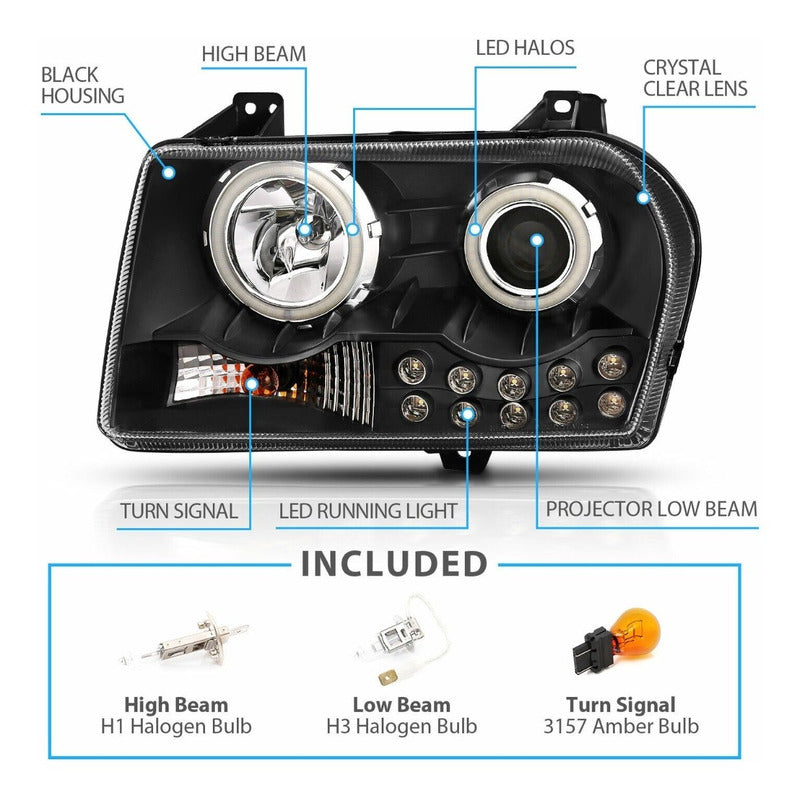 BLACK HOUSING

HIGH BEAM

LED HALOS

CRYSTAL CLEAR LENS

TURN SIGNAL

LED RUNNING LIGHT

PROJECTOR LOW BEAM

INCLUDED

High Beam
H1 Halogen Bulb

Low Beam
H3 Halogen Bulb

Turn Signal
3157 Amber Bulb